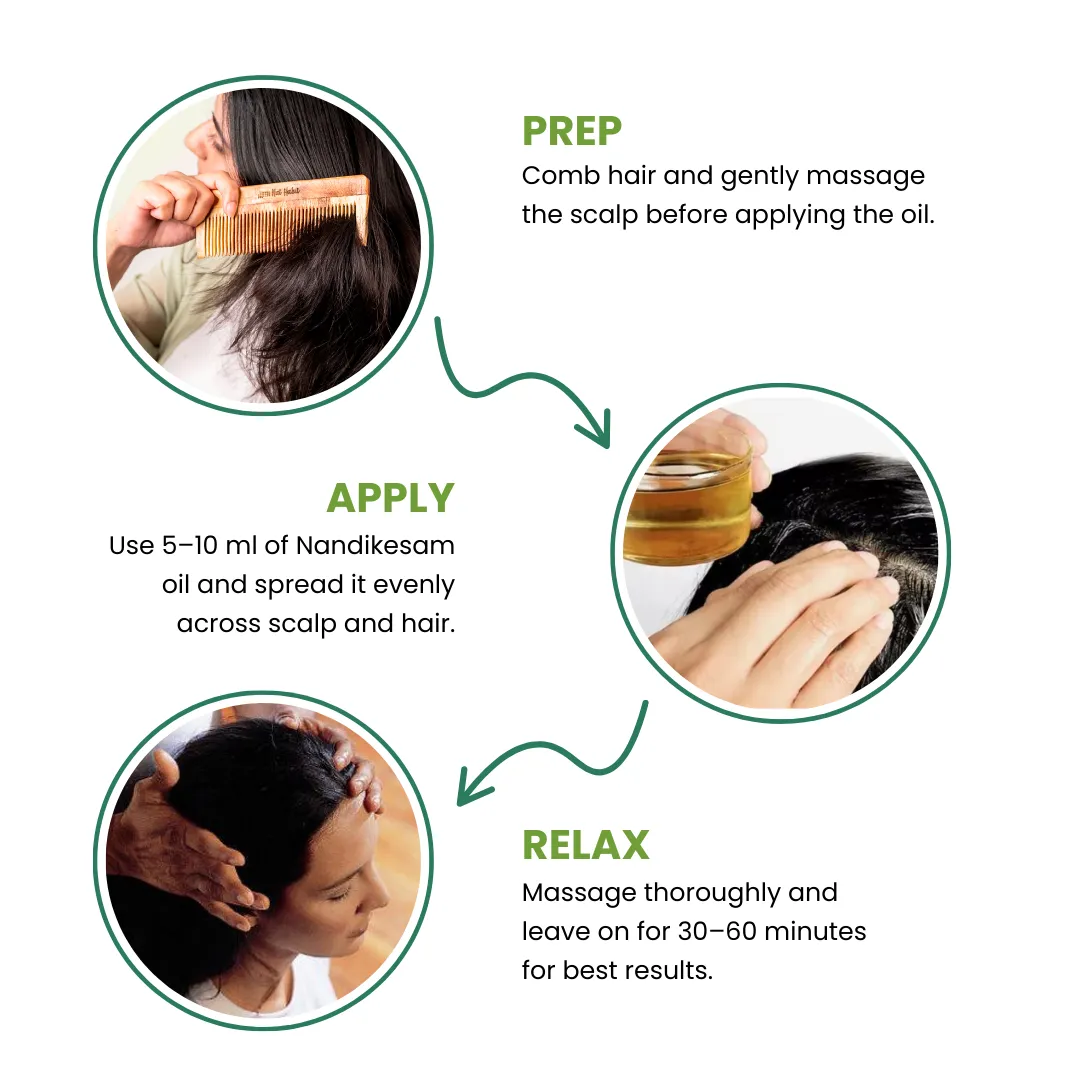 PREP
Comb hair and gently massage the scalp before applying the oil.

APPLY
Use 5–10 ml of Nandikesam oil and spread it evenly across scalp and hair.

RELAX
Massage thoroughly and leave on for 30–60 minutes for best results.