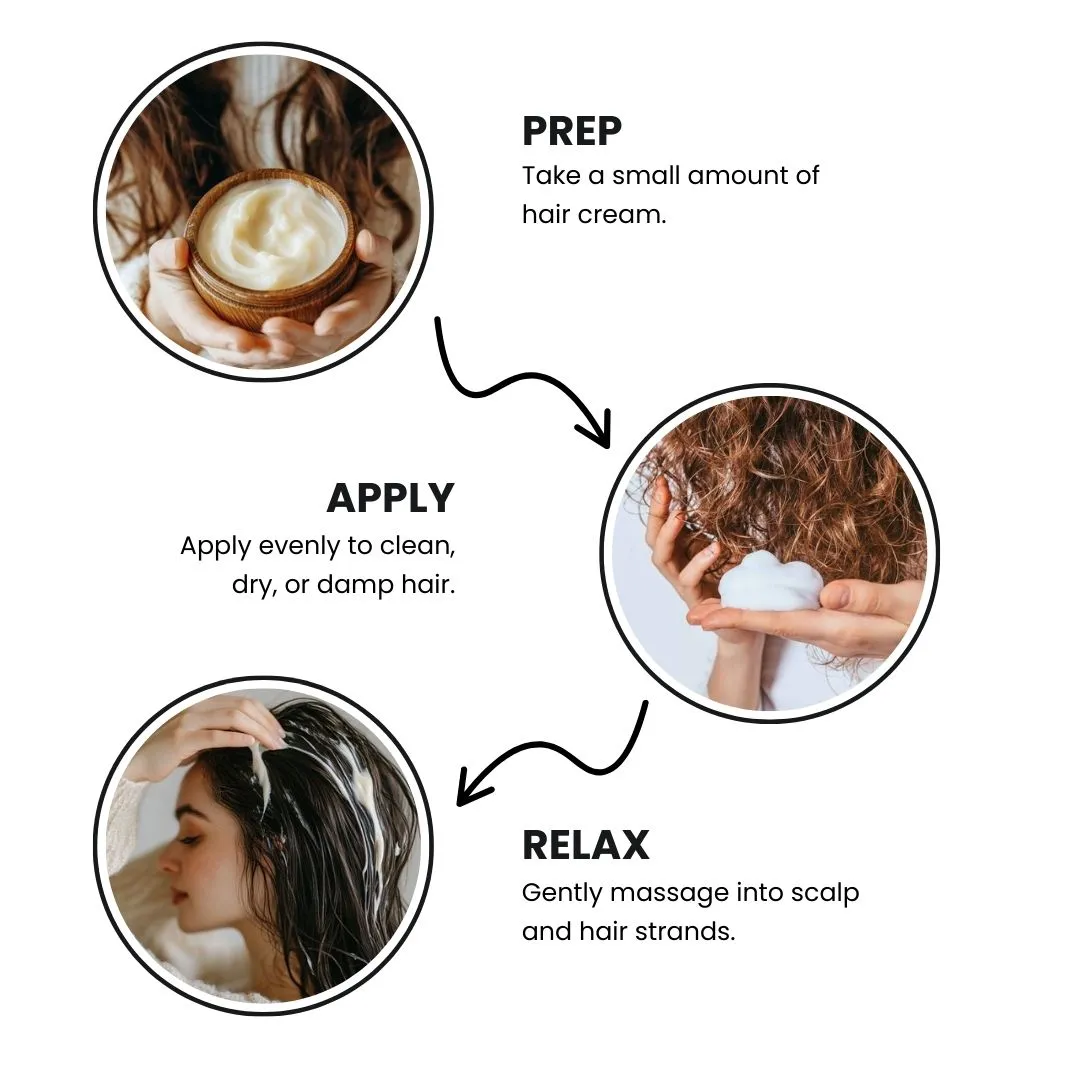 PREP
Take a small amount of hair cream.

APPLY
Apply evenly to clean, dry, or damp hair.

RELAX
Gently massage into scalp and hair strands.