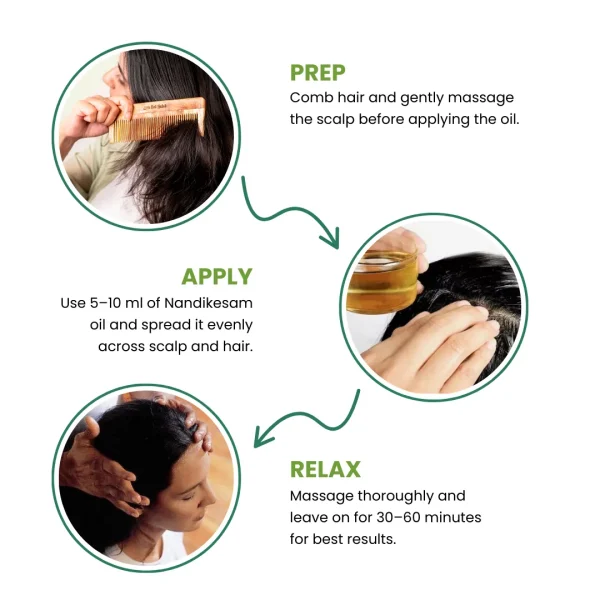 PREP
Comb hair and gently massage the scalp before applying the oil.

APPLY
Use 5–10 ml of Nandikesam oil and spread it evenly across scalp and hair.

RELAX
Massage thoroughly and leave on for 30–60 minutes for best results.